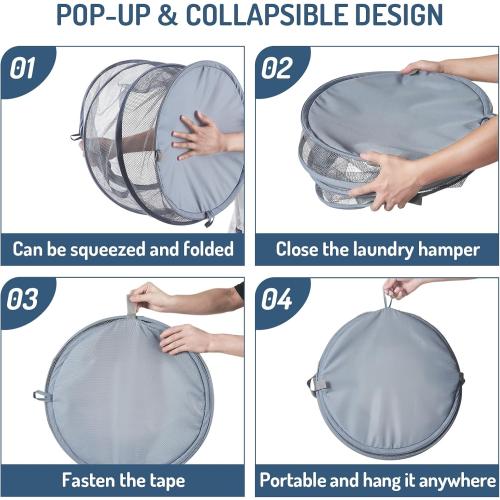 POP-UP & COLLAPSIBLE DESIGN

01

Can be squeezed and folded

02

Close the laundry hamper

03

Fasten the tape

04

Portable and hang it anywhere