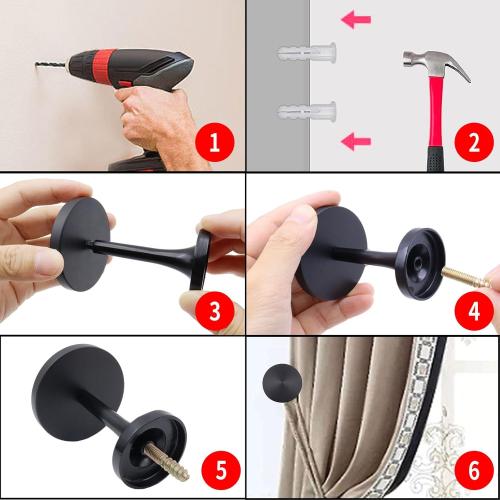 1
2
3
4
5
6