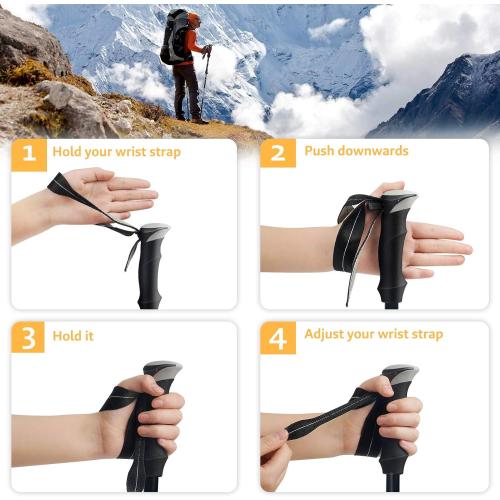 1 Hold your wrist strap

2 Push downwards

3 Hold it

4 Adjust your wrist strap