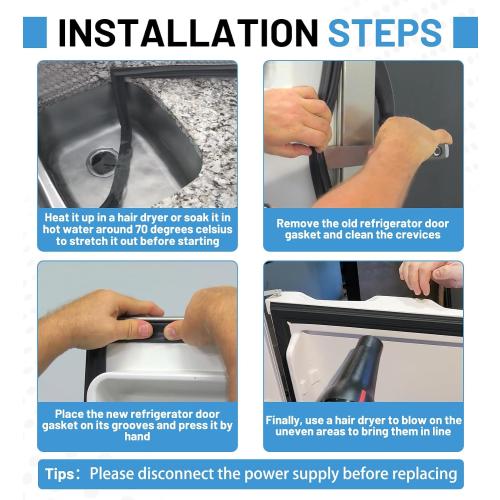 INSTALLATION STEPS

Heat it up in a hair dryer or soak it in hot water around 70 degrees celsius to stretch it out before starting

Remove the old refrigerator door gasket and clean the crevices

Place the new refrigerator door gasket on its grooves and press it by hand

Finally, use a hair dryer to blow on the uneven areas to bring them in line

Tips: Please disconnect the power supply before replacing