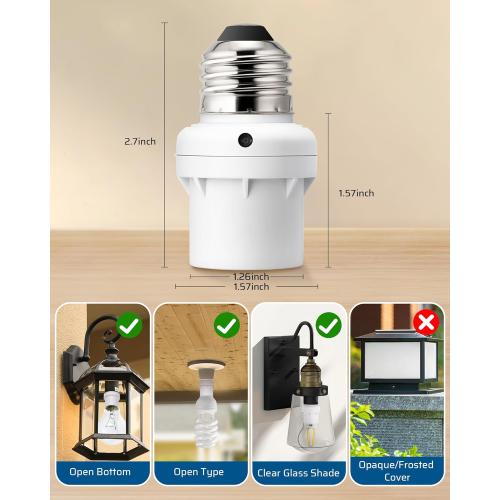 2.7inch

1.57inch

1.26inch
1.57inch

Open Bottom

Open Type

Clear Glass Shade

Opaque/Frosted Cover