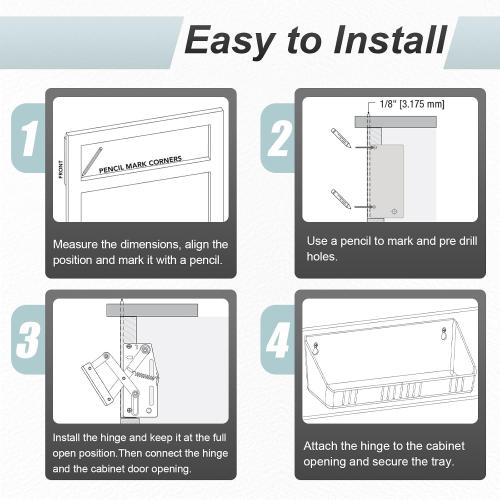 Easy to Install

1

FRONT

PENCIL MARK CORNERS

Measure the dimensions, align the position and mark it with a pencil.

2

1/8" [3.175 mm]

Use a pencil to mark and pre drill holes.

3

Install the hinge and keep it at the full open position.Then connect the hinge and the cabinet door opening.

4

Attach the hinge to the cabinet opening and secure the tray.