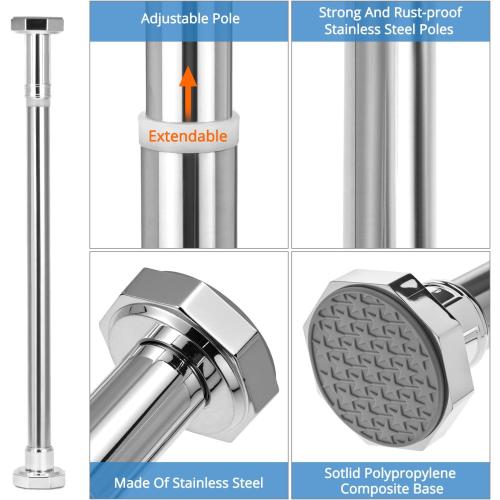 Adjustable Pole

Extendable

Strong And Rust-proof Stainless Steel Poles

Made Of Stainless Steel

Sotlid Polypropylene Composite Base