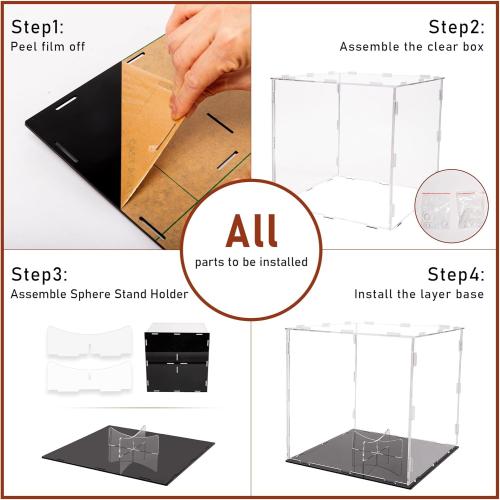 Step1:
Peel film off

Step2:
Assemble the clear box

All
parts to be installed

Step3:
Assemble Sphere Stand Holder

Step4:
Install the layer base