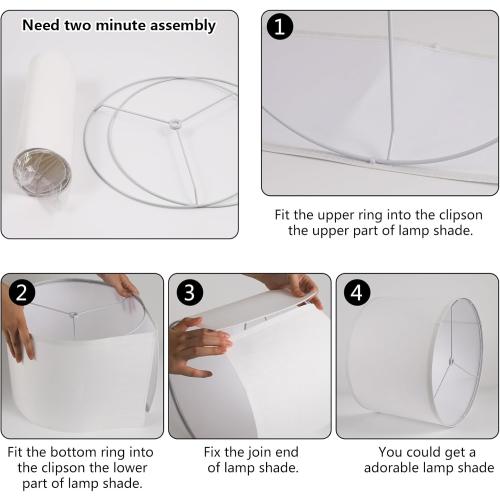 Need two minute assembly

1

Fit the upper ring into the clipson the upper part of lamp shade.

2

Fit the bottom ring into the clipson the lower part of lamp shade.

3

Fix the join end of lamp shade.

4

You could get a adorable lamp shade