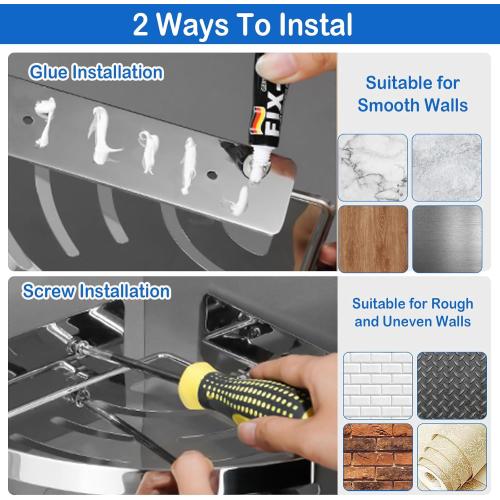 2 Ways To Instal

Glue Installation

FIX

Suitable for Smooth Walls

Screw Installation

Suitable for Rough and Uneven Walls