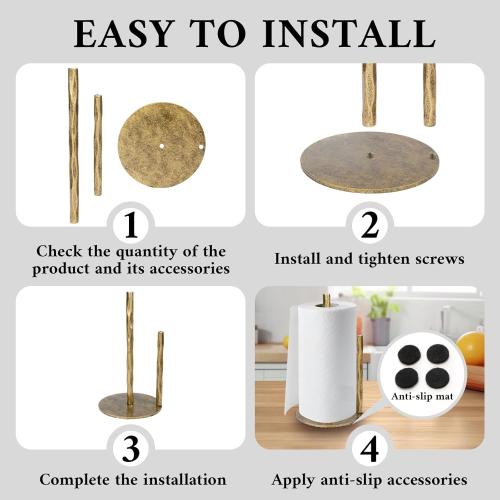 EASY TO INSTALL

1

Check the quantity of the product and its accessories

2

Install and tighten screws

3

Complete the installation

Anti-slip mat

4

Apply anti-slip accessories