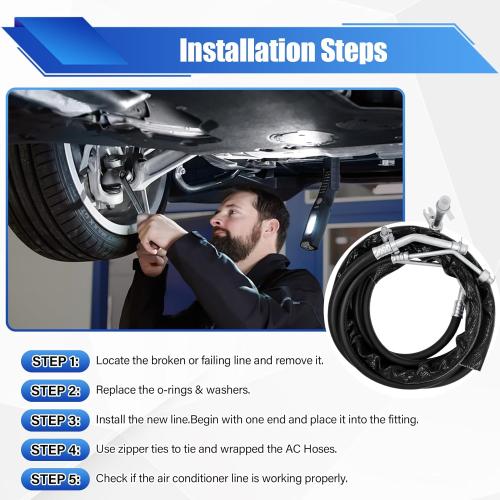 Installation Steps

STEP 1: Locate the broken or failing line and remove it.

STEP 2: Replace the o-rings & washers.

STEP 3: Install the new line.Begin with one end and place it into the fitting.

STEP 4: Use zipper ties to tie and wrapped the AC Hoses.

STEP 5: Check if the air conditioner line is working properly.