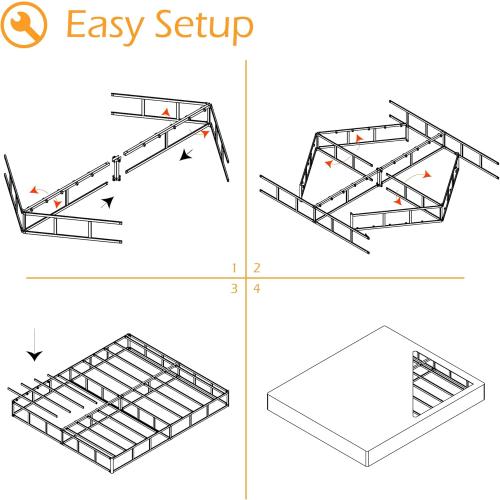 Easy Setup

1 2

3 4