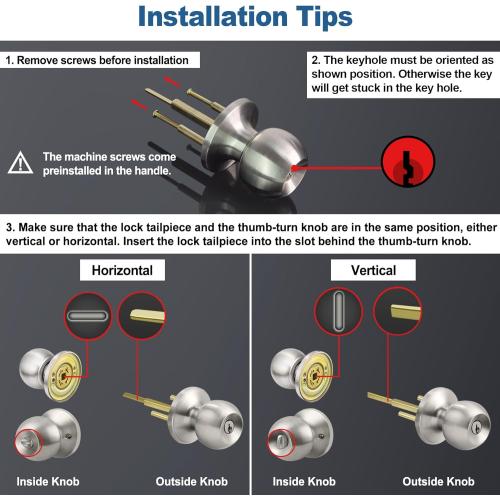 Installation Tips

1. Remove screws before installation

2. The keyhole must be oriented as shown position. Otherwise the key will get stuck in the key hole.

The machine screws come preinstalled in the handle.

3. Make sure that the lock tailpiece and the thumb-turn knob are in the same position, either vertical or horizontal. Insert the lock tailpiece into the slot behind the thumb-turn knob.

Horizontal

Inside Knob

Outside Knob

Vertical

Inside Knob

Outside Knob