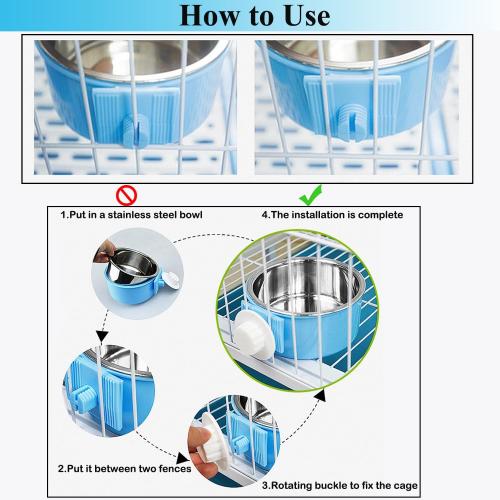 How to Use

1.Put in a stainless steel bowl

4.The installation is complete

2.Put it between two fences

3.Rotating buckle to fix the cage