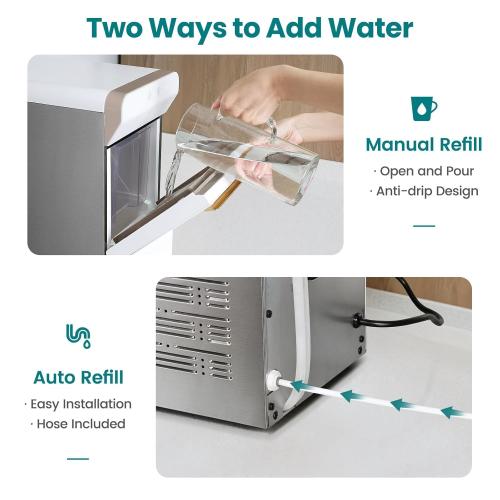 Two Ways to Add Water

Manual Refill

· Open and Pour
· Anti-drip Design

Auto Refill

· Easy Installation
· Hose Included