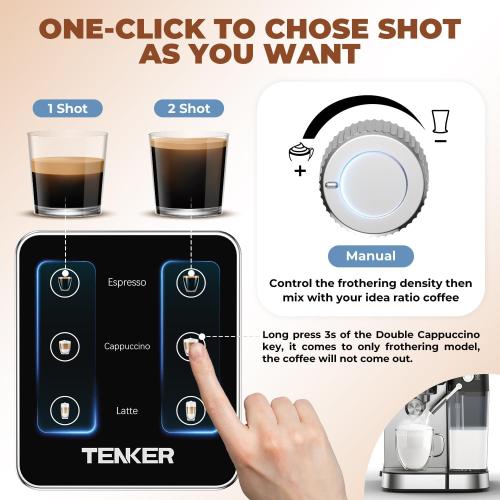 ONE-CLICK TO CHOSE SHOT AS YOU WANT

1 Shot

2 Shot

+

−

Manual

Control the frothering density then mix with your idea ratio coffee

Espresso

Cappuccino

Latte

Long press 3s of the Double Cappuccino key, it comes to only frothering model, the coffee will not come out.

TENKER