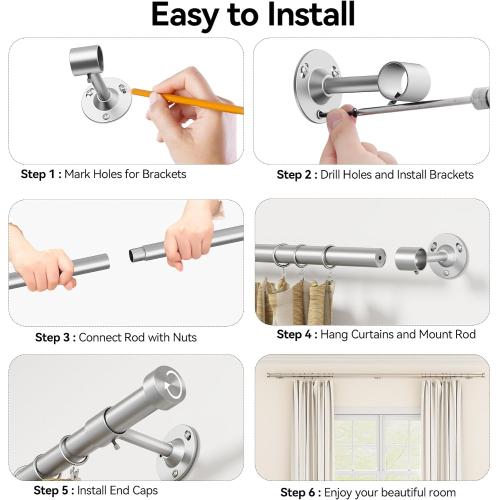 Easy to Install

Step 1 : Mark Holes for Brackets

Step 2 : Drill Holes and Install Brackets

Step 3 : Connect Rod with Nuts

Step 4 : Hang Curtains and Mount Rod

Step 5 : Install End Caps

Step 6 : Enjoy your beautiful room