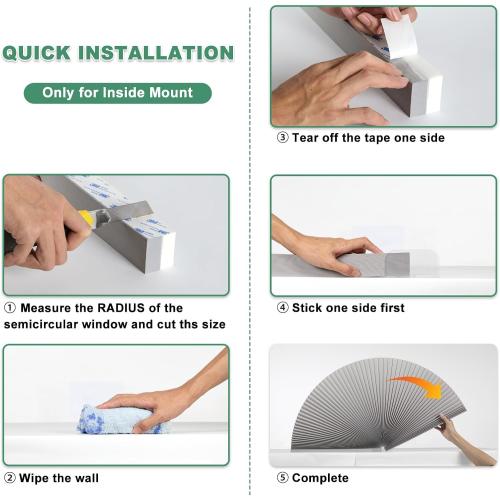 QUICK INSTALLATION

Only for Inside Mount

① Measure the RADIUS of the semicircular window and cut ths size

② Wipe the wall

③ Tear off the tape one side

④ Stick one side first

⑤ Complete