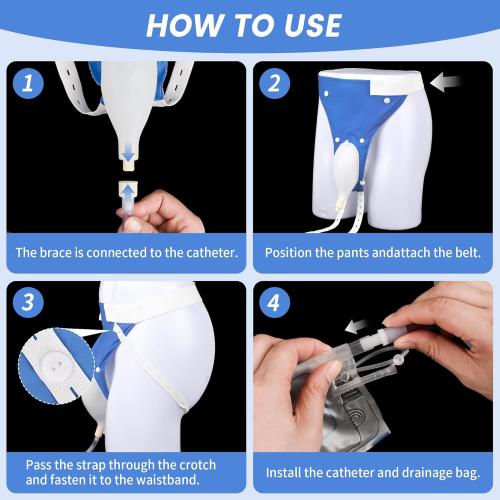 HOW TO USE

1

The brace is connected to the catheter.

2

Position the pants andattach the belt.

3

Pass the strap through the crotch and fasten it to the waistband.

4

Install the catheter and drainage bag.