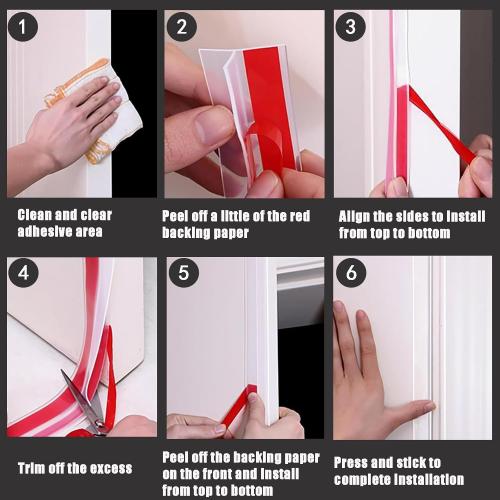 1
Clean and clear adhesive area

2
Peel off a little of the red backing paper

3
Align the sides to install from top to bottom

4
Trim off the excess

5
Peel off the backing paper on the front and install from top to bottom

6
Press and stick to complete installation