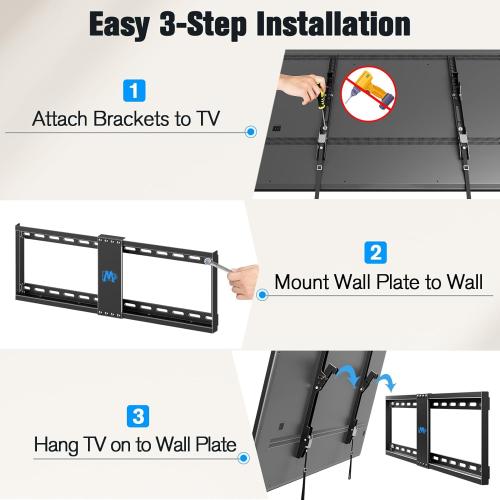 Easy 3-Step Installation

1
Attach Brackets to TV

2
Mount Wall Plate to Wall

3
Hang TV on to Wall Plate