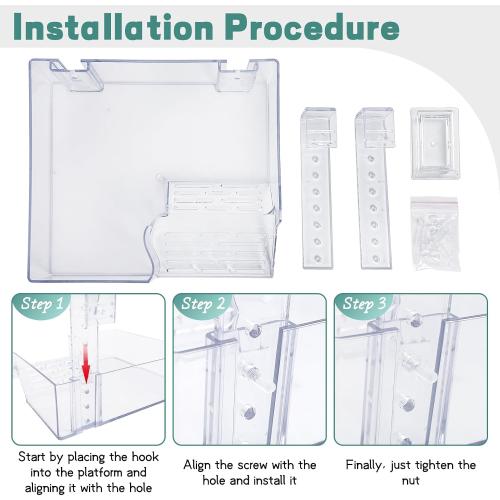 Installation Procedure

Step 1

Start by placing the hook into the platform and aligning it with the hole

Step 2

Align the screw with the hole and install it

Step 3

Finally, just tighten the nut