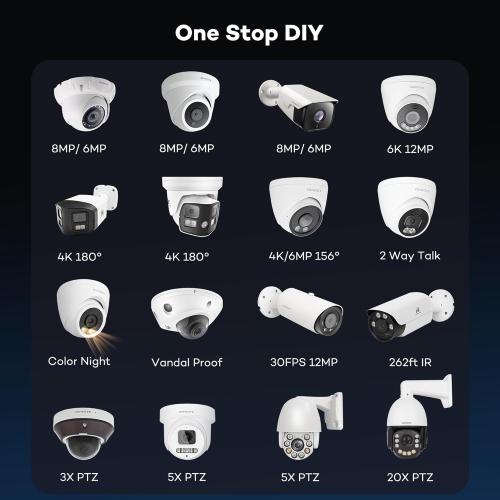 One Stop DIY

8MP/ 6MP

8MP/ 6MP

8MP/ 6MP

6K 12MP

4K 180°

4K 180°

4K/6MP 156°

2 Way Talk

Color Night

Vandal Proof

30FPS 12MP

262ft IR

3X PTZ

5X PTZ

5X PTZ

20X PTZ