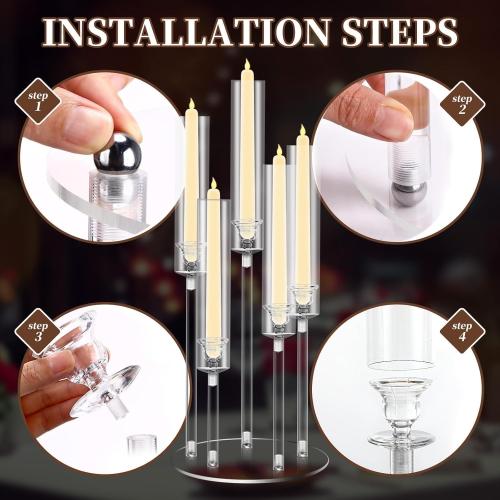 INSTALLATION STEPS

step 1

step 2

step 3

step 4