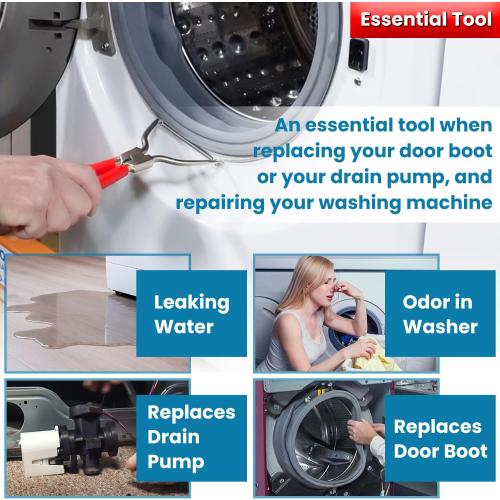 Essential Tool

An essential tool when replacing your door boot or your drain pump, and repairing your washing machine

Leaking Water

Odor in Washer

Replaces Drain Pump

Replaces Door Boot