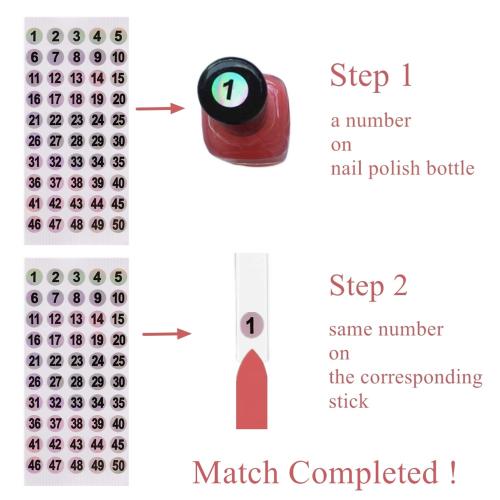 1 2 3 4 5
6 7 8 9 10
11 12 13 14 15
16 17 18 19 20
21 22 23 24 25
26 27 28 29 30
31 32 33 34 35
36 37 38 39 40
41 42 43 44 45
46 47 48 49 50

1

Step 1

a number on nail polish bottle

1 2 3 4 5
6 7 8 9 10
11 12 13 14 15
16 17 18 19 20
21 22 23 24 25
26 27 28 29 30
31 32 33 34 35
36 37 38 39 40
41 42 43 44 45
46 47 48 49 50

1

Step 2

same number on the corresponding stick

Match Completed !