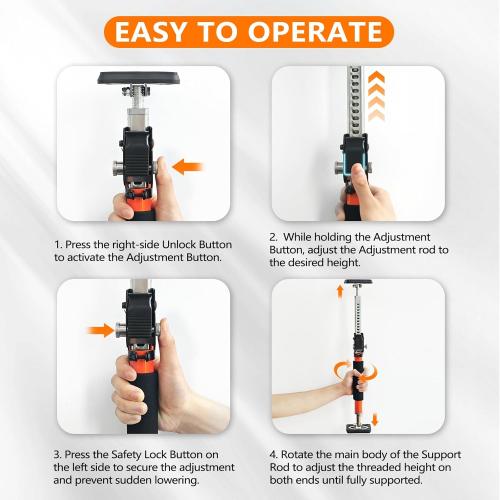 EASY TO OPERATE

1. Press the right-side Unlock Button to activate the Adjustment Button.

2. While holding the Adjustment Button, adjust the Adjustment rod to the desired height.

3. Press the Safety Lock Button on the left side to secure the adjustment and prevent sudden lowering.

4. Rotate the main body of the Support Rod to adjust the threaded height on both ends until fully supported.