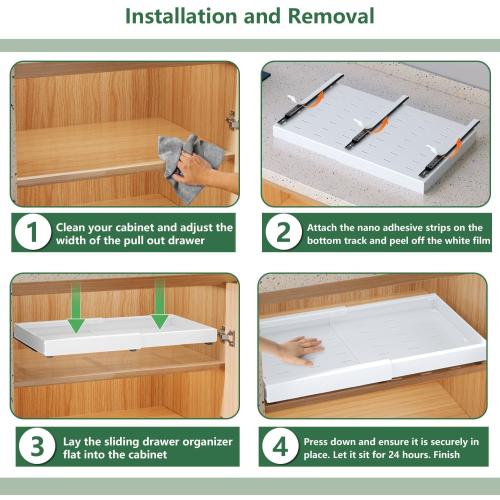 Installation and Removal

1 Clean your cabinet and adjust the width of the pull out drawer

2 Attach the nano adhesive strips on the bottom track and peel off the white film

3 Lay the sliding drawer organizer flat into the cabinet

4 Press down and ensure it is securely in place. Let it sit for 24 hours. Finish