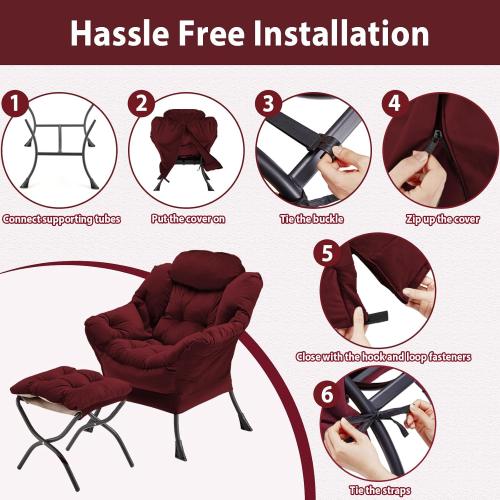 Hassle Free Installation

1
Connect supporting tubes

2
Put the cover on

3
Tie the buckle

4
Zip up the cover

5
Close with the hook and loop fasteners

6
Tie the straps