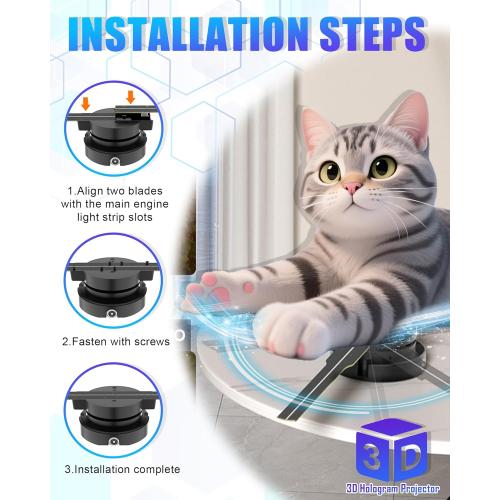 INSTALLATION STEPS

1.Align two blades with the main engine light strip slots

2.Fasten with screws

3.Installation complete

3D

3D Hologram Projector