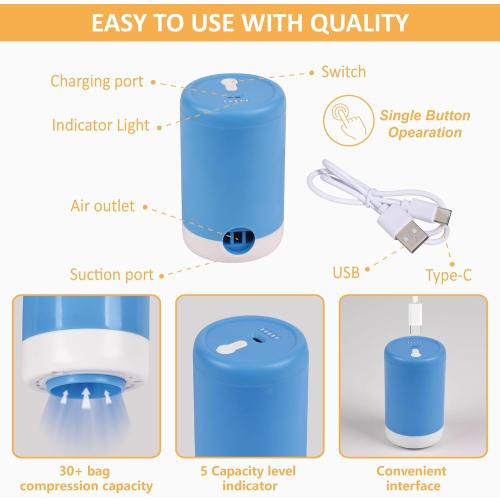 EASY TO USE WITH QUALITY

Charging port

Switch

Indicator Light

Single Button Opearation

Air outlet

Suction port

USB

Type-C

30+ bag compression capacity

5 Capacity level indicator

Convenient interface