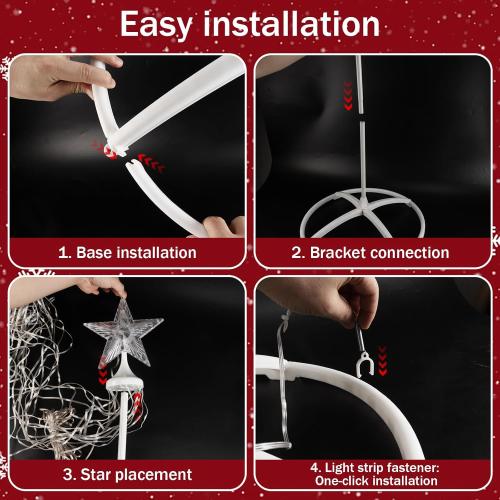 Easy installation

1. Base installation

2. Bracket connection

3. Star placement

4. Light strip fastener: One-click installation