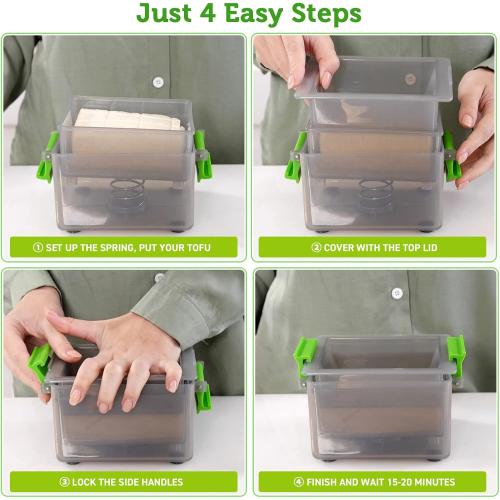 Just 4 Easy Steps

① SET UP THE SPRING, PUT YOUR TOFU

② COVER WITH THE TOP LID

③ LOCK THE SIDE HANDLES

④ FINISH AND WAIT 15-20 MINUTES