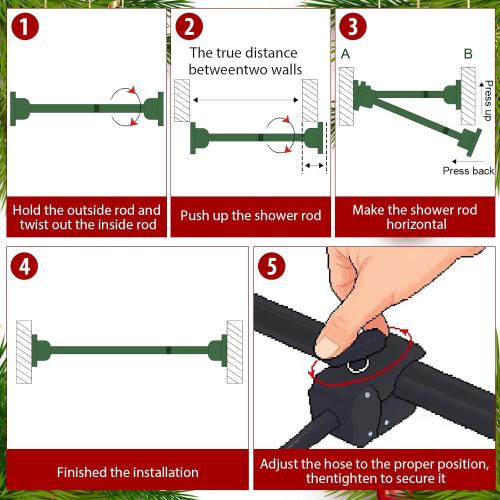 1

Hold the outside rod and twist out the inside rod

2

The true distance betweentwo walls

Push up the shower rod

3

A

B

Press up

Press back

Make the shower rod horizontal

4

Finished the installation

5

Adjust the hose to the proper position, thentighten to secure it