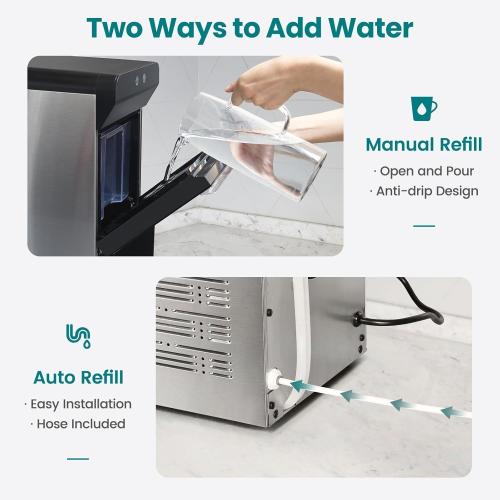 Two Ways to Add Water

Manual Refill

· Open and Pour
· Anti-drip Design

Auto Refill

· Easy Installation
· Hose Included