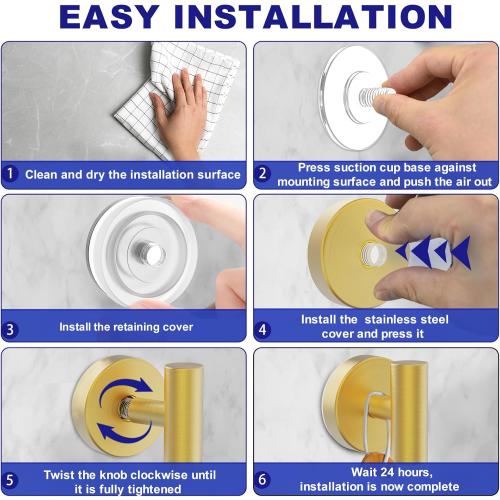 EASY INSTALLATION

1 Clean and dry the installation surface

2 Press suction cup base against mounting surface and push the air out

3 Install the retaining cover

4 Install the  stainless steel cover and press it

5 Twist the knob clockwise until it is fully tightened

6 Wait 24 hours, installation is now complete