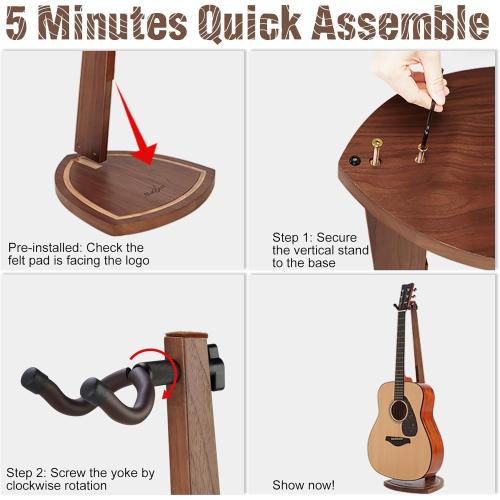 5 Minutes Quick Assemble

Pre-installed: Check the felt pad is facing the logo

Step 1: Secure the vertical stand to the base

Step 2: Screw the yoke by clockwise rotation

Show now!