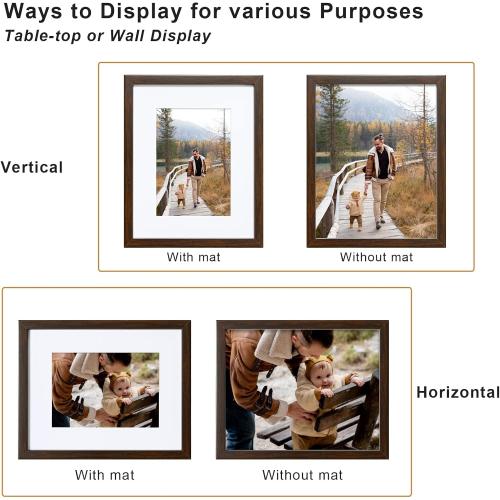 Ways to Display for various Purposes
Table-top or Wall Display

Vertical

With mat

Without mat

With mat

Without mat

Horizontal