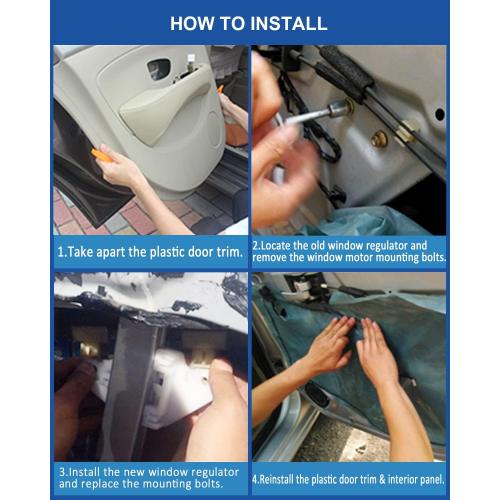 HOW TO INSTALL

1.Take apart the plastic door trim.

2.Locate the old window regulator and remove the window motor mounting bolts.

3.Install the new window regulator and replace the mounting bolts.

4.Reinstall the plastic door trim & interior panel.