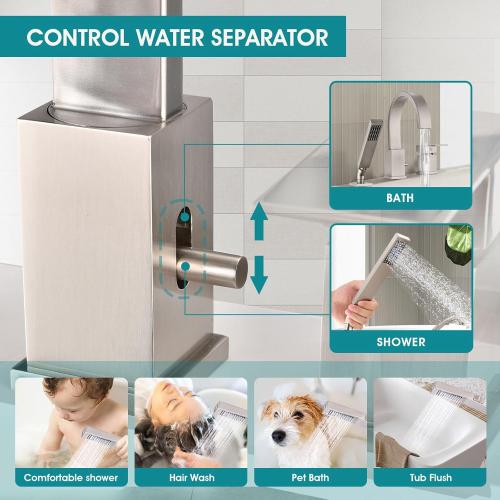 CONTROL WATER SEPARATOR

BATH

SHOWER

Comfortable shower

Hair Wash

Pet Bath

Tub Flush