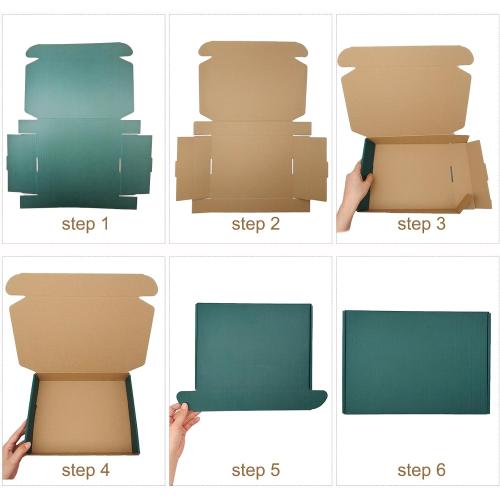 step 1

step 2

step 3

step 4

step 5

step 6