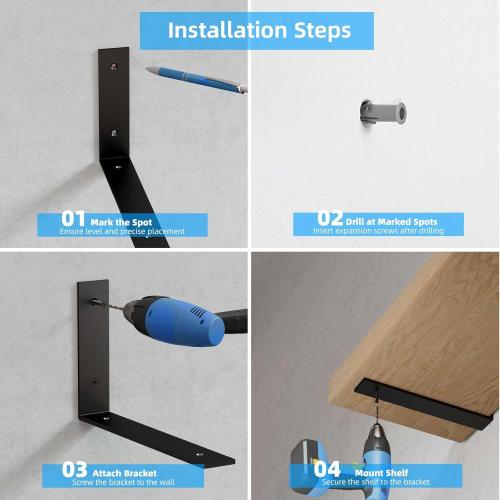 Installation Steps

01 Mark the Spot
Ensure level and precise placement

02 Drill at Marked Spots
Insert expansion screws after drilling

03 Attach Bracket
Screw the bracket to the wall

04 Mount Shelf
Secure the shelf to the bracket