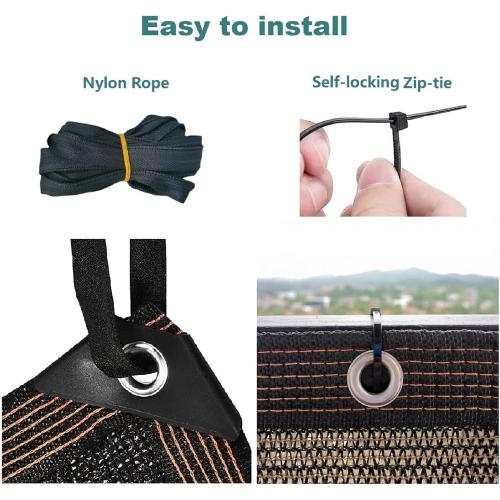 Easy to install

Nylon Rope

Self-locking Zip-tie