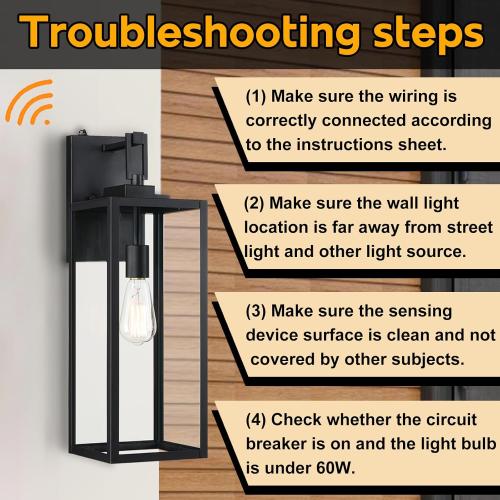 Troubleshooting steps

(1) Make sure the wiring is correctly connected according to the instructions sheet.

(2) Make sure the wall light location is far away from street light and other light source.

(3) Make sure the sensing device surface is clean and not covered by other subjects.

(4) Check whether the circuit breaker is on and the light bulb is under 60W.