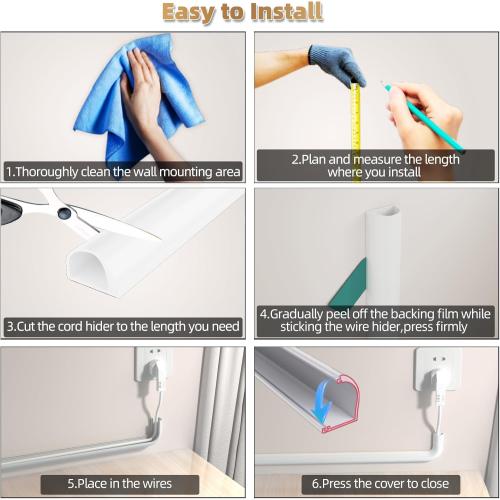 Easy to Install

1.Thoroughly clean the wall mounting area

2.Plan and measure the length where you install

3.Cut the cord hider to the length you need

4.Gradually peel off the backing film while sticking the wire hider,press firmly

5.Place in the wires

6.Press the cover to close