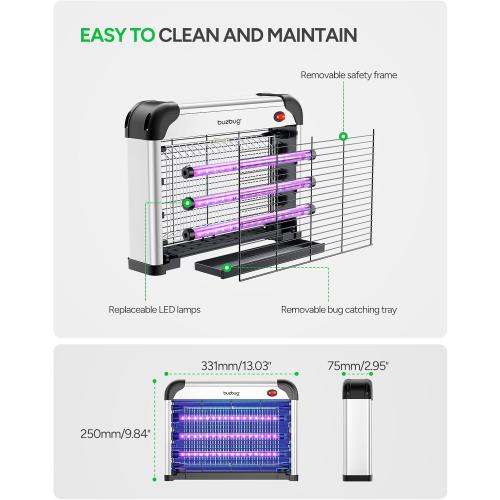 EASY TO CLEAN AND MAINTAIN

Removable safety frame

buzbug

Replaceable LED lamps

Removable bug catching tray

331mm/13.03"

75mm/2.95"

buzbug

250mm/9.84"