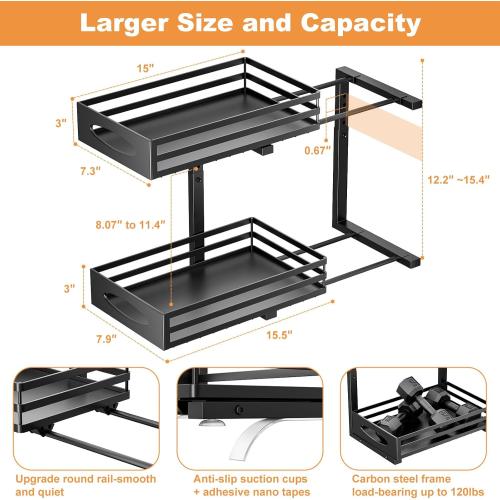 Larger Size and Capacity

15"

3"

7.3"

0.67"

12.2" ~15.4"

8.07" to 11.4"

3"

7.9"

15.5"

Upgrade round rail-smooth and quiet

Anti-slip suction cups + adhesive nano tapes

Carbon steel frame load-bearing up to 120lbs