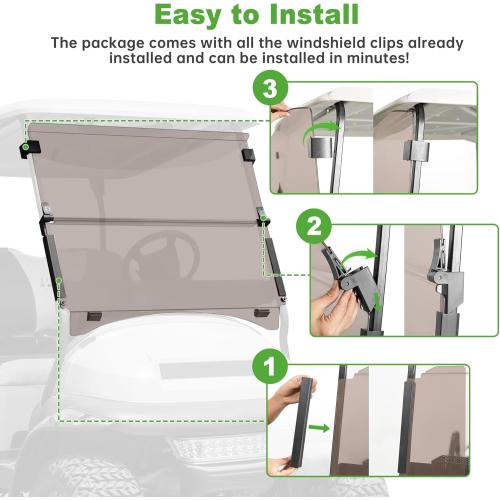 Easy to Install

The package comes with all the windshield clips already installed and can be installed in minutes!

3

2

1