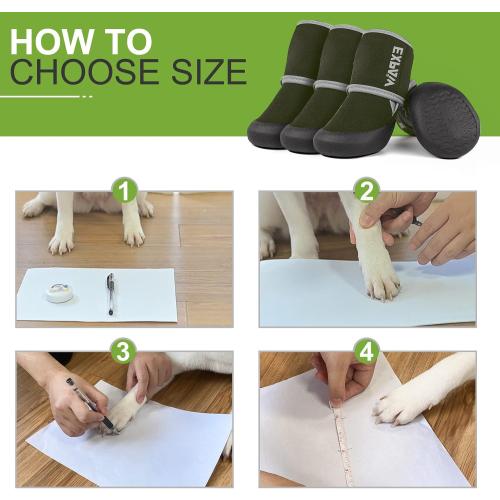 HOW TO
CHOOSE SIZE

EXPAWLORER

1

2

3

4